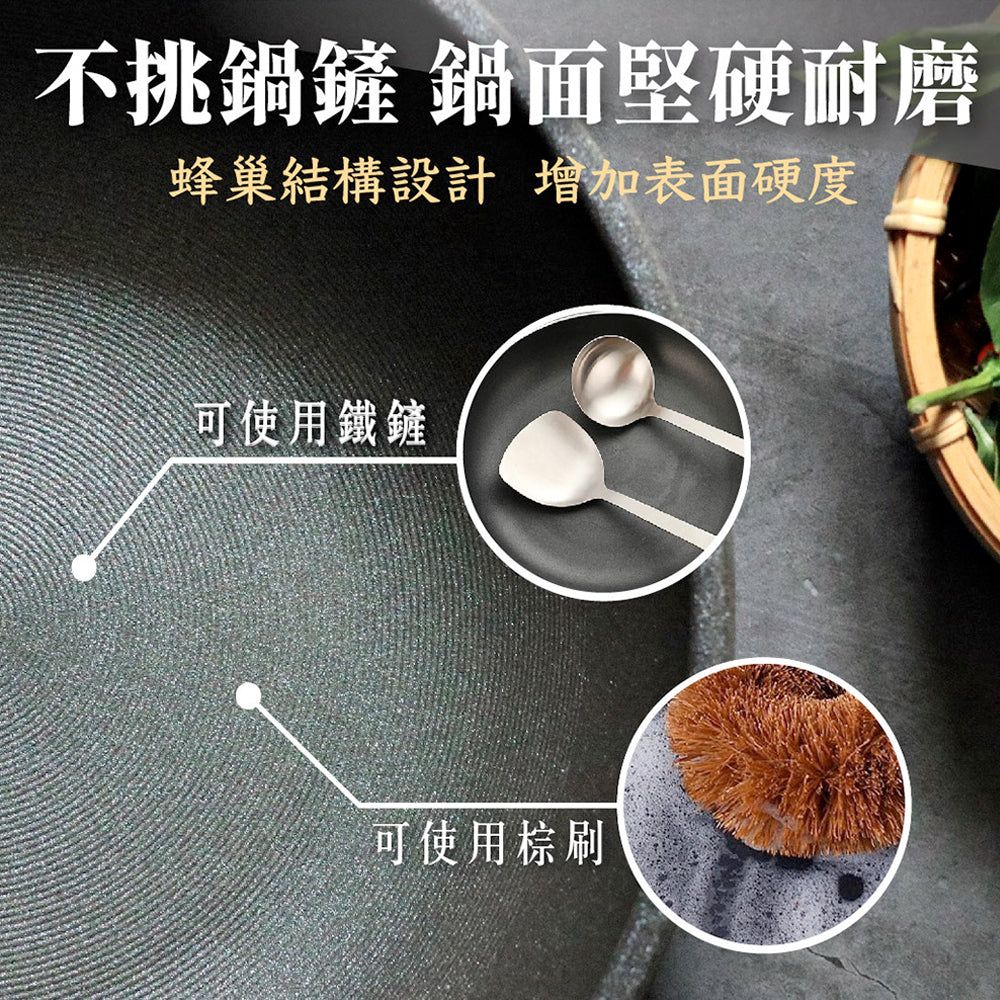 不挑鍋鏟 鍋面堅硬耐磨

蜂巢結構設計 增加表面硬度

可使用鐵鏟

可使用棕刷