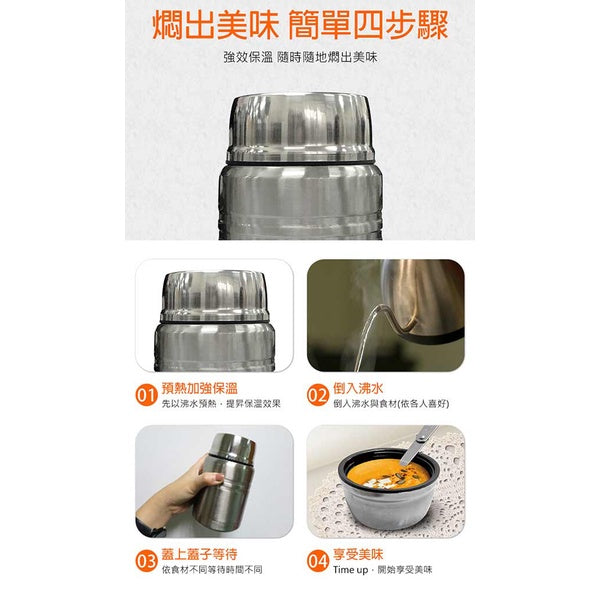 燜出美味 簡單四步驟

強效保溫 隨時隨地燜出美味

01 預熱加強保溫
先以沸水預熱，提昇保溫效果

02 倒入沸水
倒入沸水與食材(依各人喜好)

03 蓋上蓋子等待
依食材不同等待時間不同

04 享受美味
Time up，開始享受美味