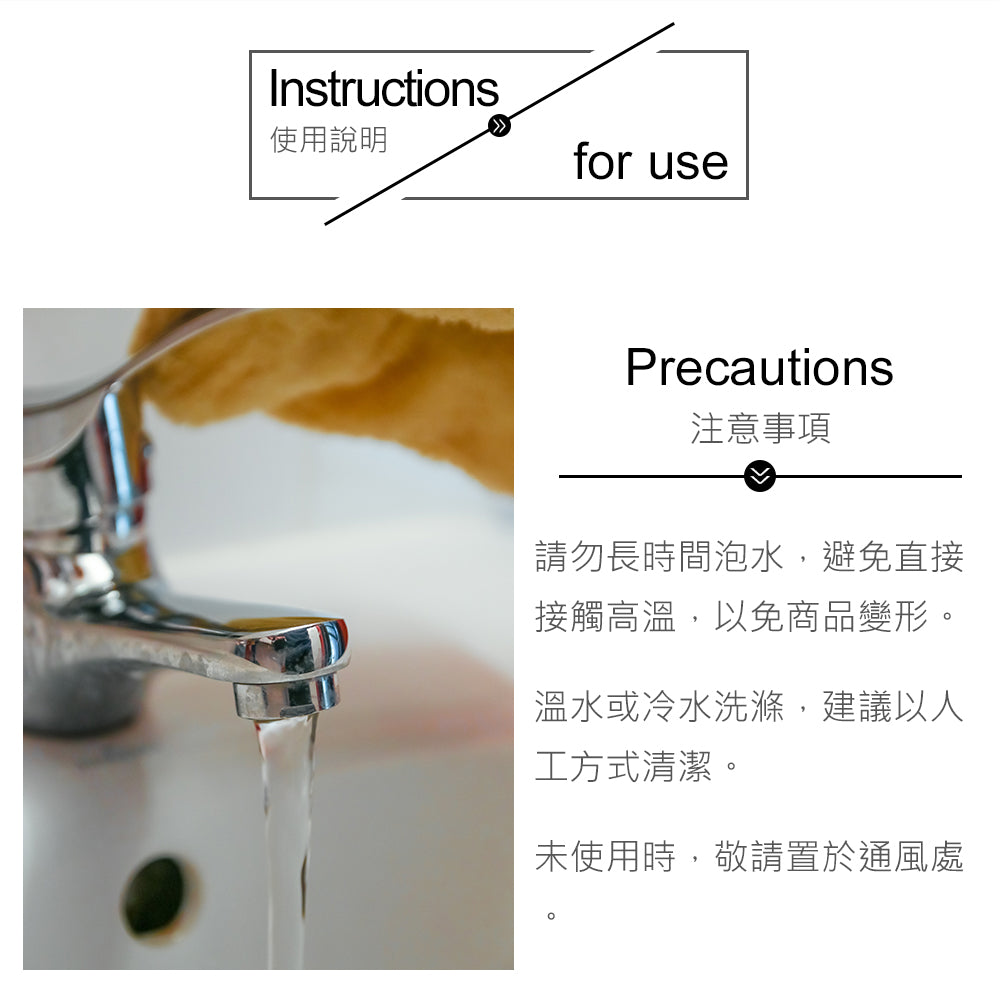 Instructions
使用說明
for use

Precautions
注意事項

請勿長時間泡水，避免直接接觸高溫，以免商品變形。

溫水或冷水洗滌，建議以人工方式清潔。

未使用時，敬請置於通風處。