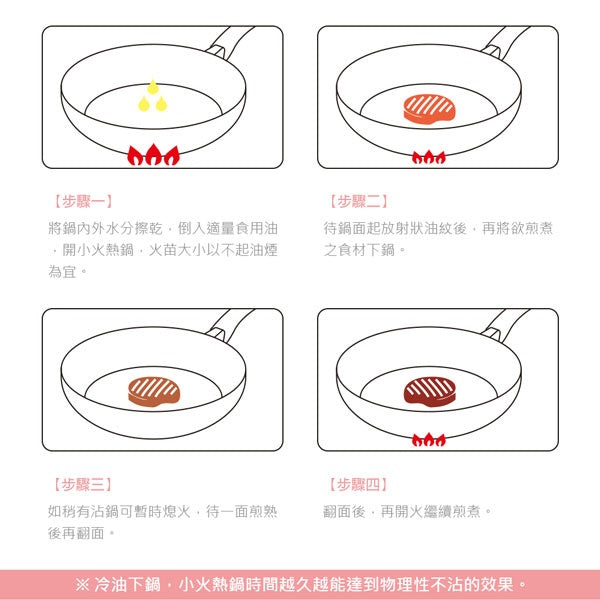 【步驟一】

將鍋內外水分擦乾，倒入適量食用油，開小火熱鍋，火苗大小以不起油煙為宜。

【步驟二】

待鍋面起放射狀油紋後，再將欲煎煮之食材下鍋。

【步驟三】

如稍有沾鍋可暫時熄火，待一面煎熟後再翻面。

【步驟四】

翻面後，再開火繼續煎煮。

※ 冷油下鍋，小火熱鍋時間越久越能達到物理性不沾的效果。